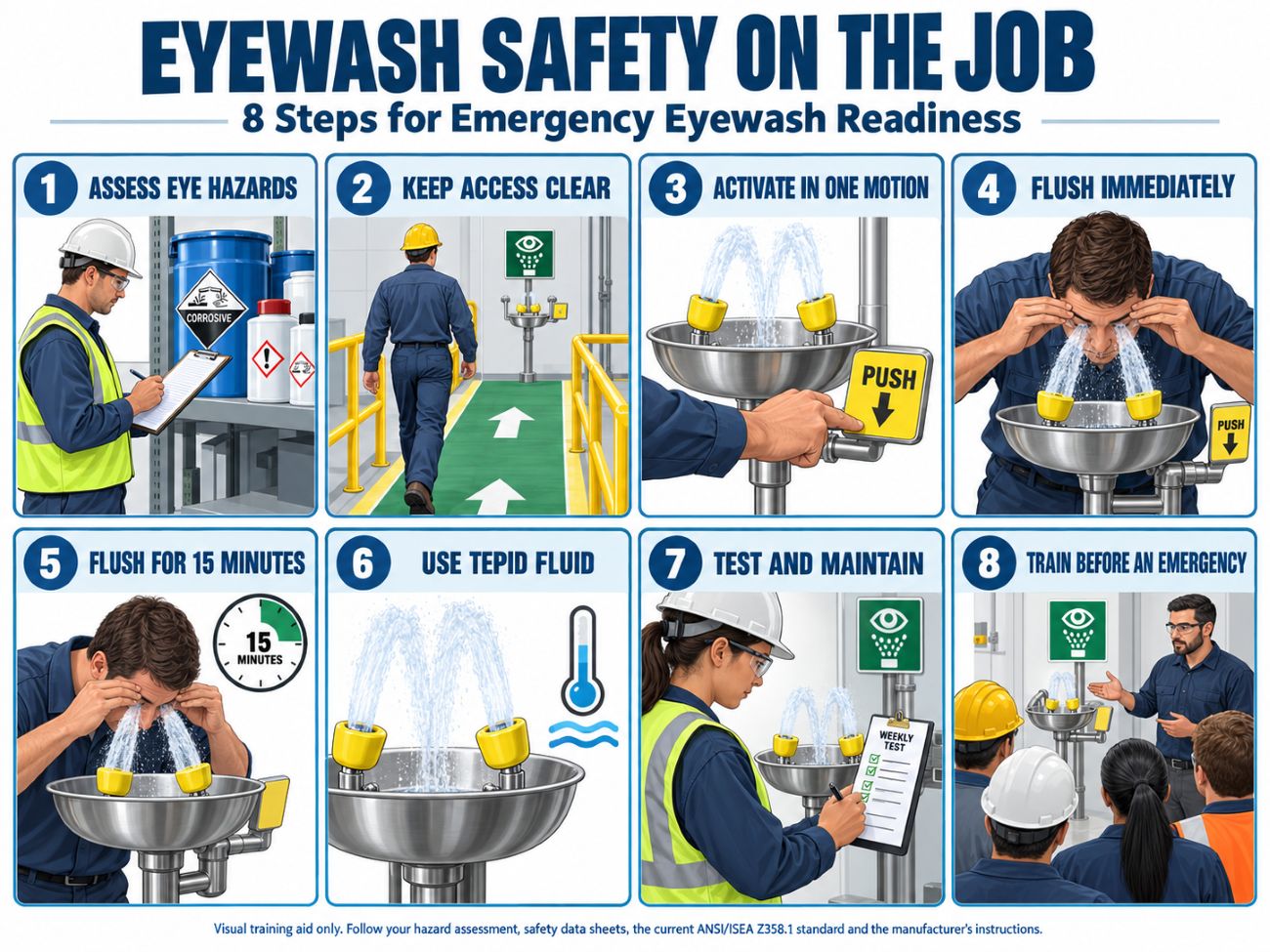 EYEWASH SAFETY ON THE JOB

8 Steps for Emergency Eyewash Readiness

1 ASSESS EYE HAZARDS

CORROSIVE

2 KEEP ACCESS CLEAR

3 ACTIVATE IN ONE MOTION

PUSH

4 FLUSH IMMEDIATELY

PUSH

5 FLUSH FOR 15 MINUTES

15 MINUTES

6 USE TEPID FLUID

7 TEST AND MAINTAIN

WEEKLY TEST

8 TRAIN BEFORE AN EMERGENCY

Visual training aid only. Follow your hazard assessment, safety data sheets, the current ANSI/ISEA Z358.1 standard and the manufacturer's instructions.